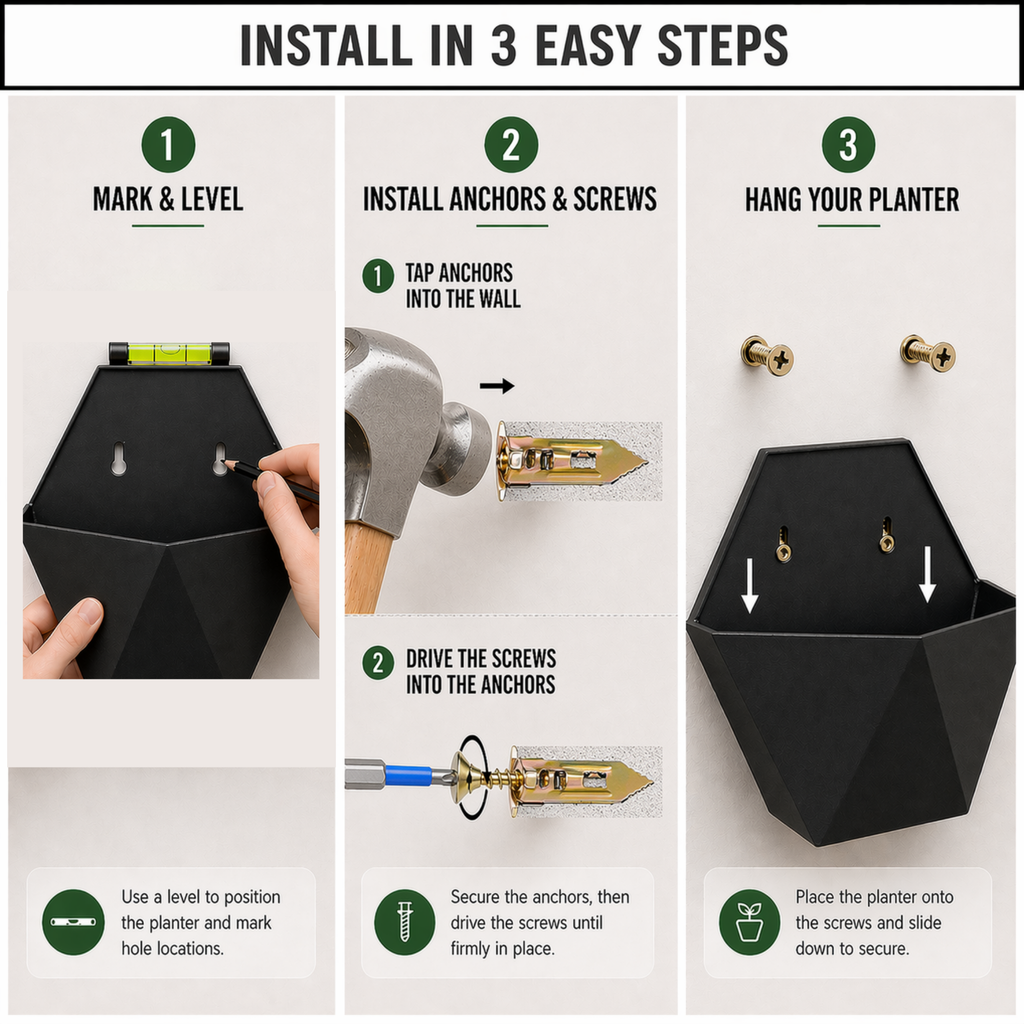 INSTALL IN 3 EASY STEPS

1
MARK & LEVEL

Use a level to position the planter and mark hole locations.

2
INSTALL ANCHORS & SCREWS

1 TAP ANCHORS INTO THE WALL

2 DRIVE THE SCREWS INTO THE ANCHORS

Secure the anchors, then drive the screws until firmly in place.

3
HANG YOUR PLANTER

Place the planter onto the screws and slide down to secure.